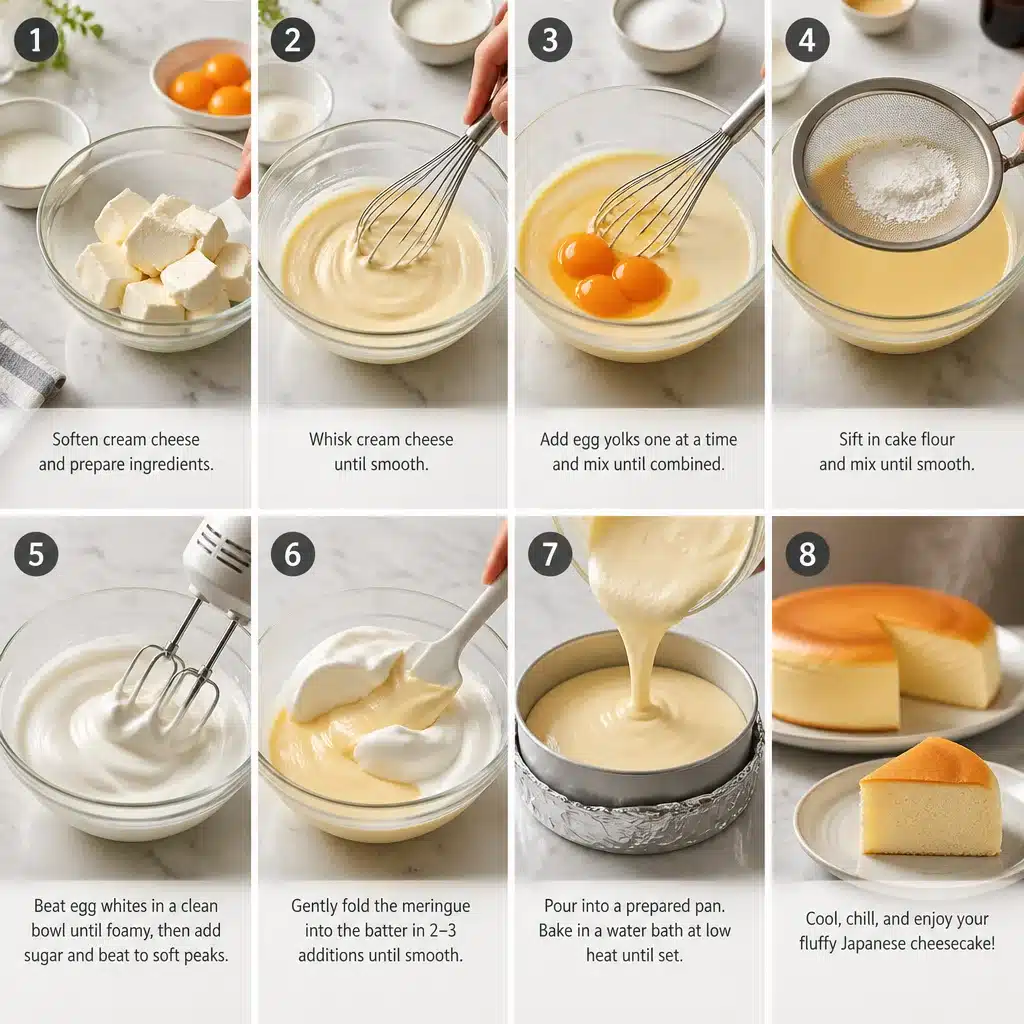 1

Soften cream cheese and prepare ingredients.

2

Whisk cream cheese until smooth.

3

Add egg yolks one at a time and mix until combined.

4

Sift in cake flour and mix until smooth.

5

Beat egg whites in a clean bowl until foamy, then add sugar and beat to soft peaks.

6

Gently fold the meringue into the batter in 2–3 additions until smooth.

7

Pour into a prepared pan. Bake in a water bath at low heat until set.

8

Cool, chill, and enjoy your fluffy Japanese cheesecake!