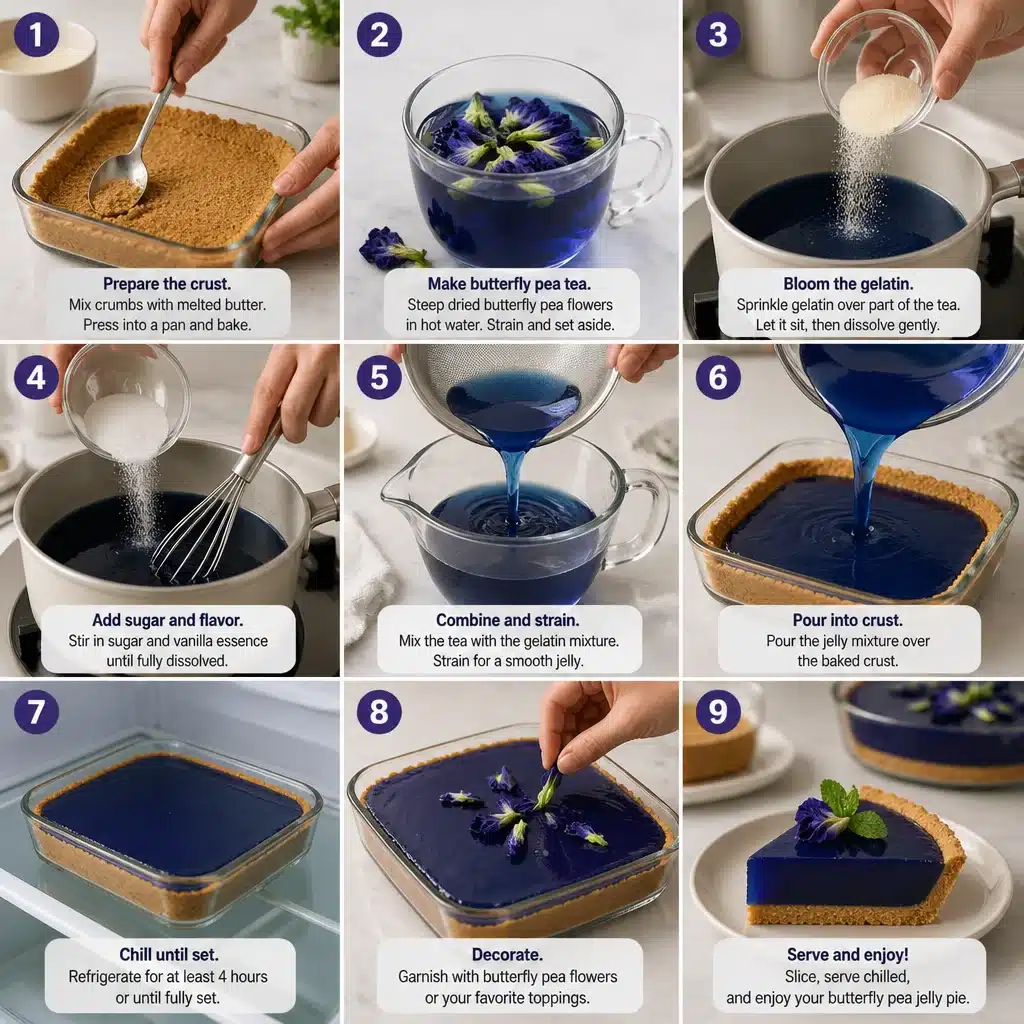 1
Prepare the crust.
Mix crumbs with melted butter. Press into a pan and bake.

2
Make butterfly pea tea.
Steep dried butterfly pea flowers in hot water. Strain and set aside.

3
Bloom the gelatin.
Sprinkle gelatin over part of the tea. Let it sit, then dissolve gently.

4
Add sugar and flavor.
Stir in sugar and vanilla essence until fully dissolved.

5
Combine and strain.
Mix the tea with the gelatin mixture. Strain for a smooth jelly.

6
Pour into crust.
Pour the jelly mixture over the baked crust.

7
Chill until set.
Refrigerate for at least 4 hours or until fully set.

8
Decorate.
Garnish with butterfly pea flowers or your favorite toppings.

9
Serve and enjoy!
Slice, serve chilled, and enjoy your butterfly pea jelly pie.