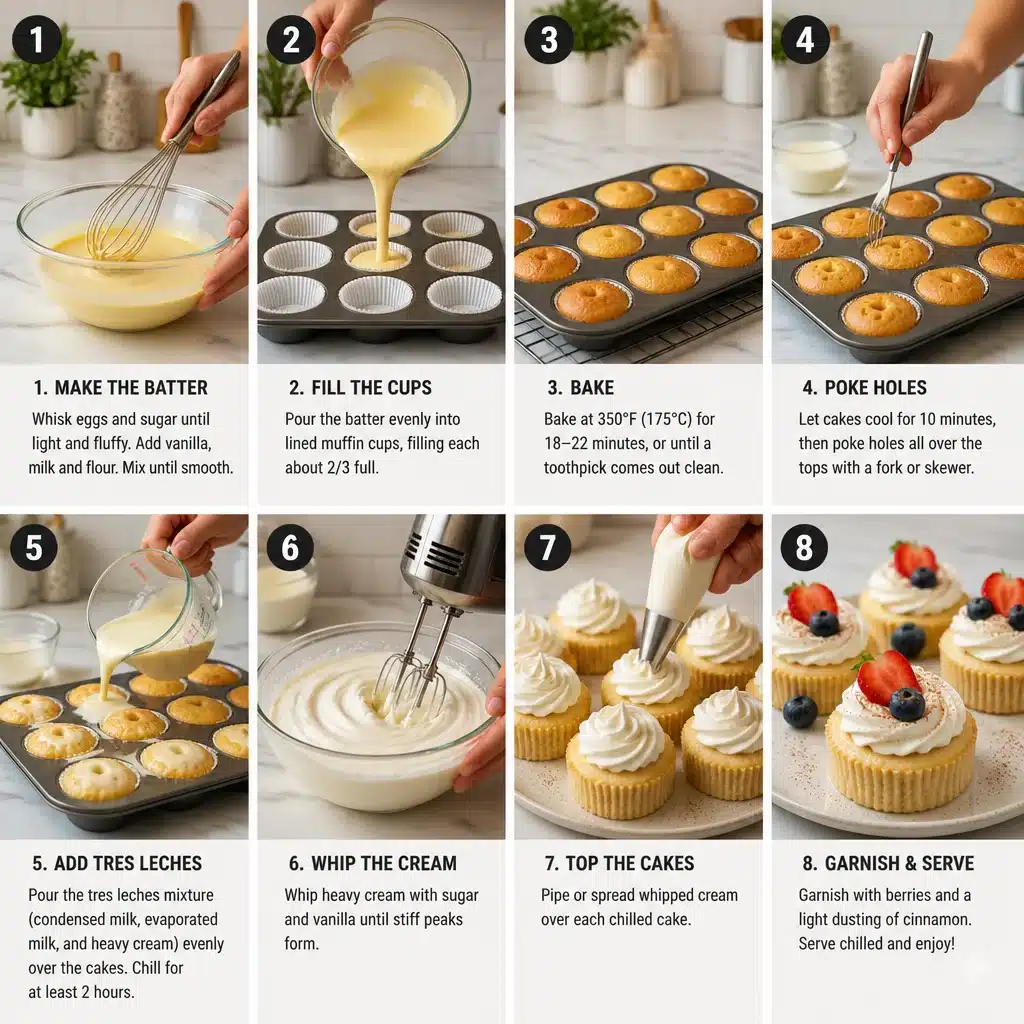 1

1. MAKE THE BATTER

Whisk eggs and sugar until light and fluffy. Add vanilla, milk and flour. Mix until smooth.

2

2. FILL THE CUPS

Pour the batter evenly into lined muffin cups, filling each about 2/3 full.

3

3. BAKE

Bake at 350°F (175°C) for 18–22 minutes, or until a toothpick comes out clean.

4

4. POKE HOLES

Let cakes cool for 10 minutes, then poke holes all over the tops with a fork or skewer.

5

5. ADD TRES LECHES

Pour the tres leches mixture (condensed milk, evaporated milk, and heavy cream) evenly over the cakes. Chill for at least 2 hours.

6

6. WHIP THE CREAM

Whip heavy cream with sugar and vanilla until stiff peaks form.

7

7. TOP THE CAKES

Pipe or spread whipped cream over each chilled cake.

8

8. GARNISH & SERVE

Garnish with berries and a light dusting of cinnamon. Serve chilled and enjoy!