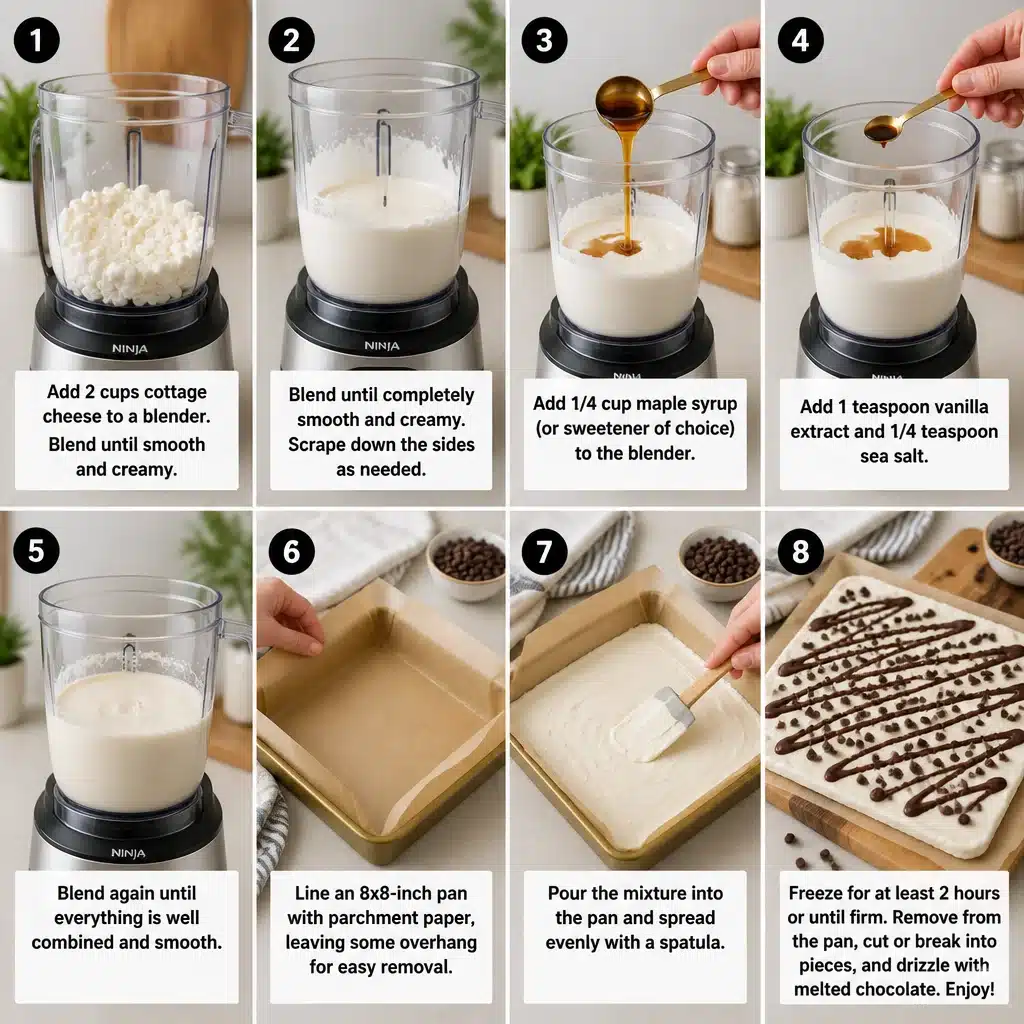 1

NINJA

Add 2 cups cottage cheese to a blender. Blend until smooth and creamy.

2

NINJA

Blend until completely smooth and creamy. Scrape down the sides as needed.

3

NINJA

Add 1/4 cup maple syrup (or sweetener of choice) to the blender.

4

NINJA

Add 1 teaspoon vanilla extract and 1/4 teaspoon sea salt.

5

NINJA

Blend again until everything is well combined and smooth.

6

Line an 8x8-inch pan with parchment paper, leaving some overhang for easy removal.

7

Pour the mixture into the pan and spread evenly with a spatula.

8

Freeze for at least 2 hours or until firm. Remove from the pan, cut or break into pieces, and drizzle with melted chocolate. Enjoy!